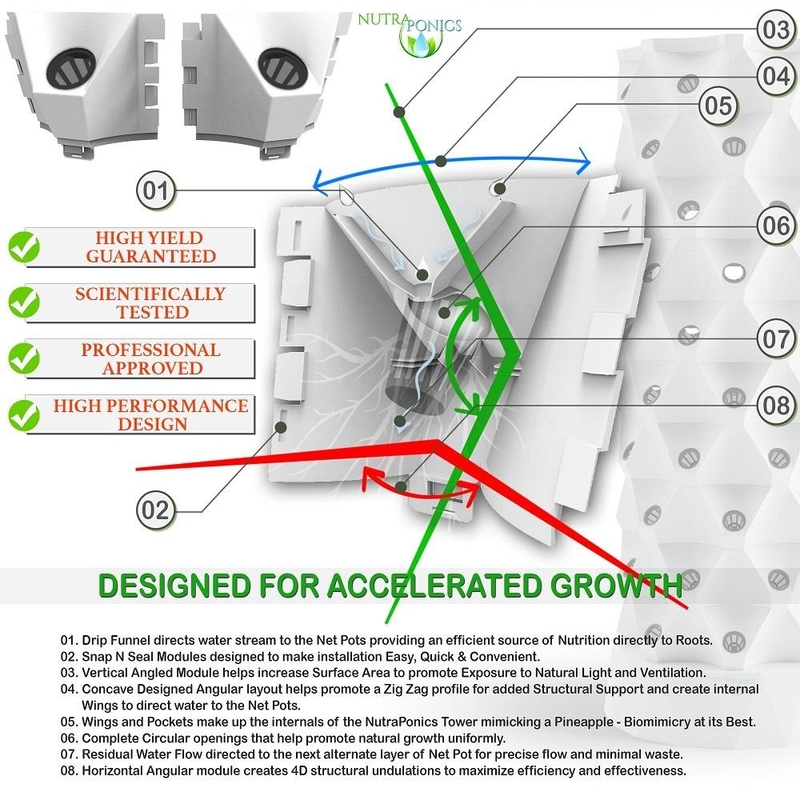 NUTRA PONICS

03
04
05
01
06
07
08
02

HIGH YIELD GUARANTEED
SCIENTIFICALLY TESTED
PROFESSIONAL APPROVED
HIGH PERFORMANCE DESIGN

DESIGNED FOR ACCELERATED GROWTH

01. Drip Funnel directs water stream to the Net Pots providing an efficient source of Nutrition directly to Roots.
02. Snap N Seal Modules designed to make installation Easy, Quick & Convenient.
03. Vertical Angled Module helps increase Surface Area to promote Exposure to Natural Light and Ventilation.
04. Concave Designed Angular layout helps promote a Zig Zag profile for added Structural Support and create internal Wings to direct water to the Net Pots.
05. Wings and Pockets make up the internals of the NutraPonics Tower mimicking a Pineapple - Biomimicry at its Best.
06. Complete Circular openings that help promote natural growth uniformly.
07. Residual Water Flow directed to the next alternate layer of Net Pot for precise flow and minimal waste.
08. Horizontal Angular module creates 4D structural undulations to maximize efficiency and effectiveness.